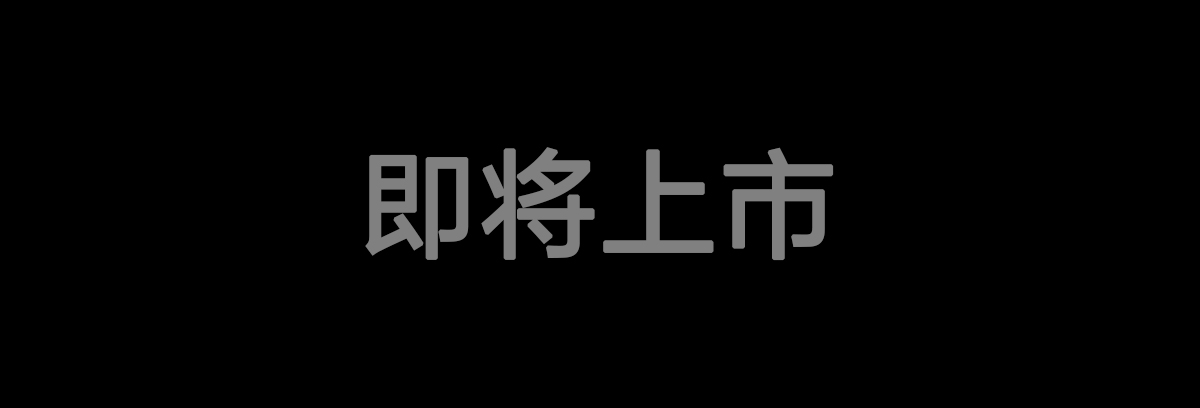 即将上市