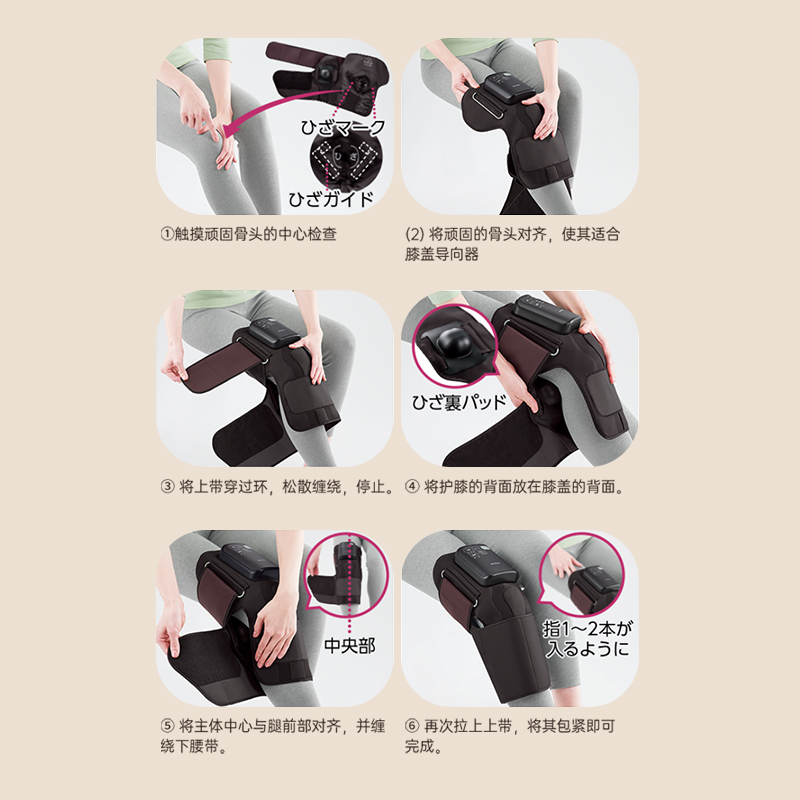 ひざマーク
ひざ
ひざガイド

①触摸顽固骨头的中心检查

(2) 将顽固的骨头对齐，使其适合膝盖导向器

③ 将上带穿过环，松散缠绕，停止。

ひざ裏パッド

④ 将护膝的背面放在膝盖的背面。

中央部

⑤ 将主体中心与腿前部对齐，并缠绕下腰带。

指1～2本が入るように

⑥ 再次拉上上带，将其包紧即可完成。