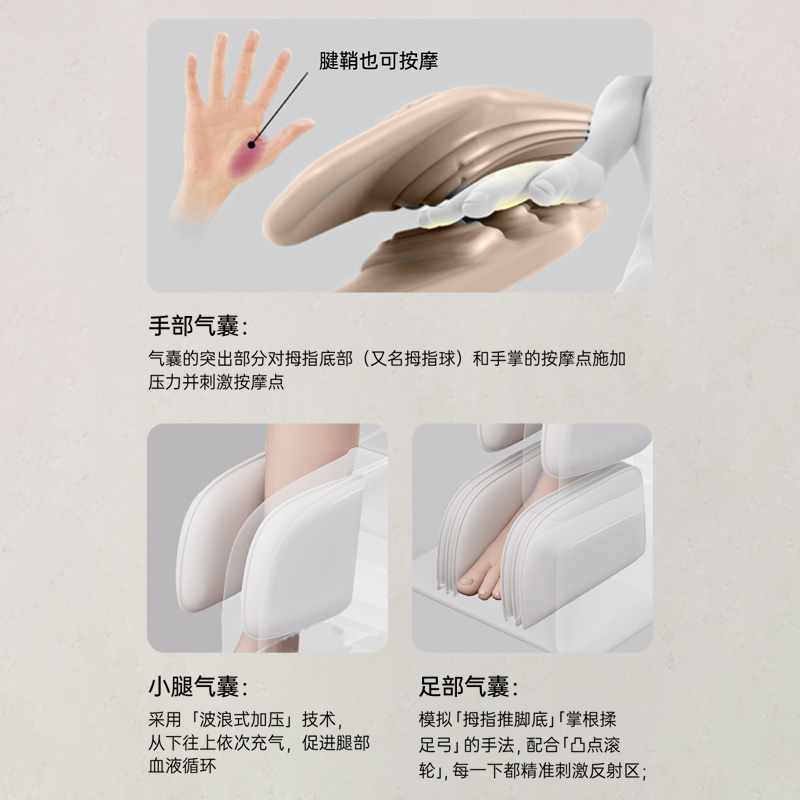 腱鞘也可按摩

手部气囊：

气囊的突出部分对拇指底部（又名拇指球）和手掌的按摩点施加压力并刺激按摩点

小腿气囊：

采用「波浪式加压」技术，从下往上依次充气，促进腿部血液循环

足部气囊：

模拟「拇指推脚底」「掌根揉足弓」的手法，配合「凸点滚轮」，每一下都精准刺激反射区；